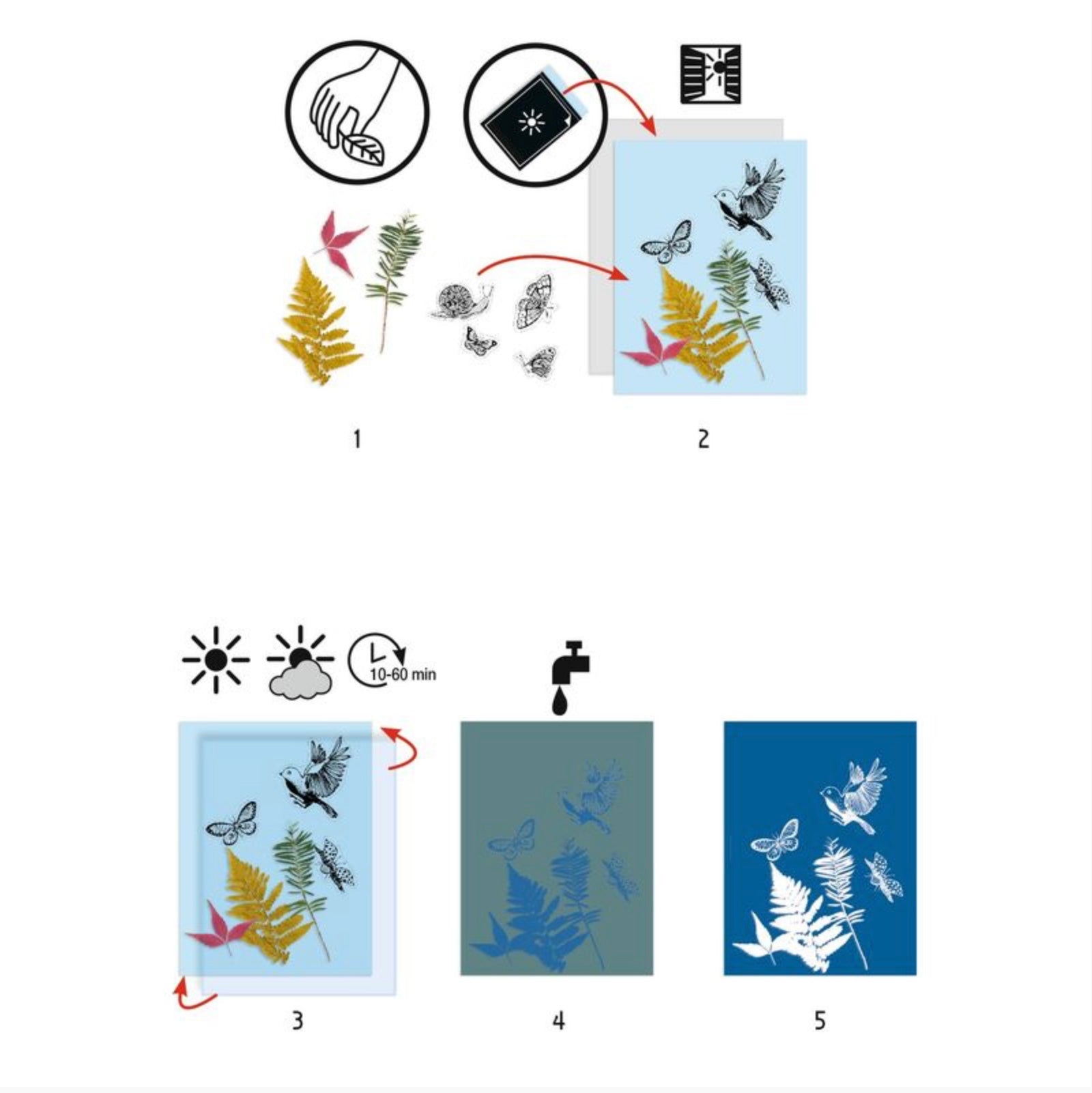 1

2

10-60 min

3

4

5